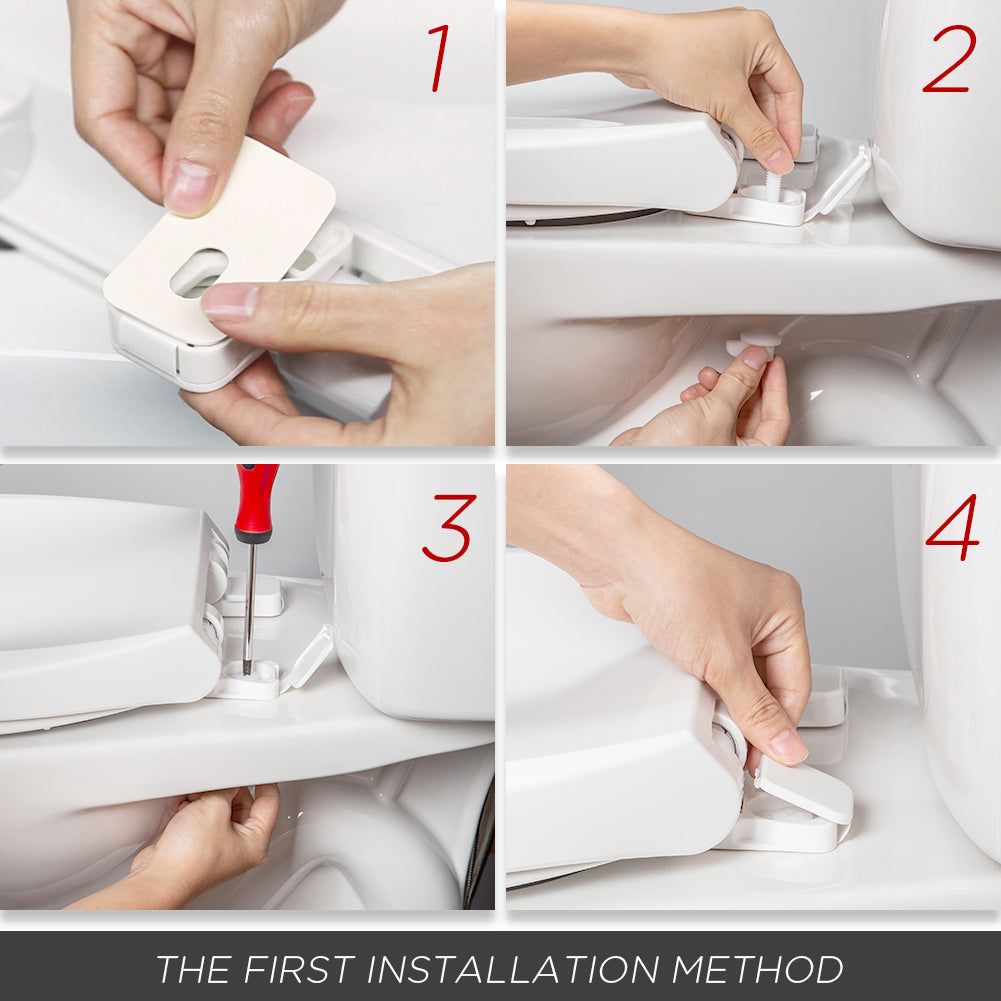 1
2
3
4
THE FIRST INSTALLATION METHOD