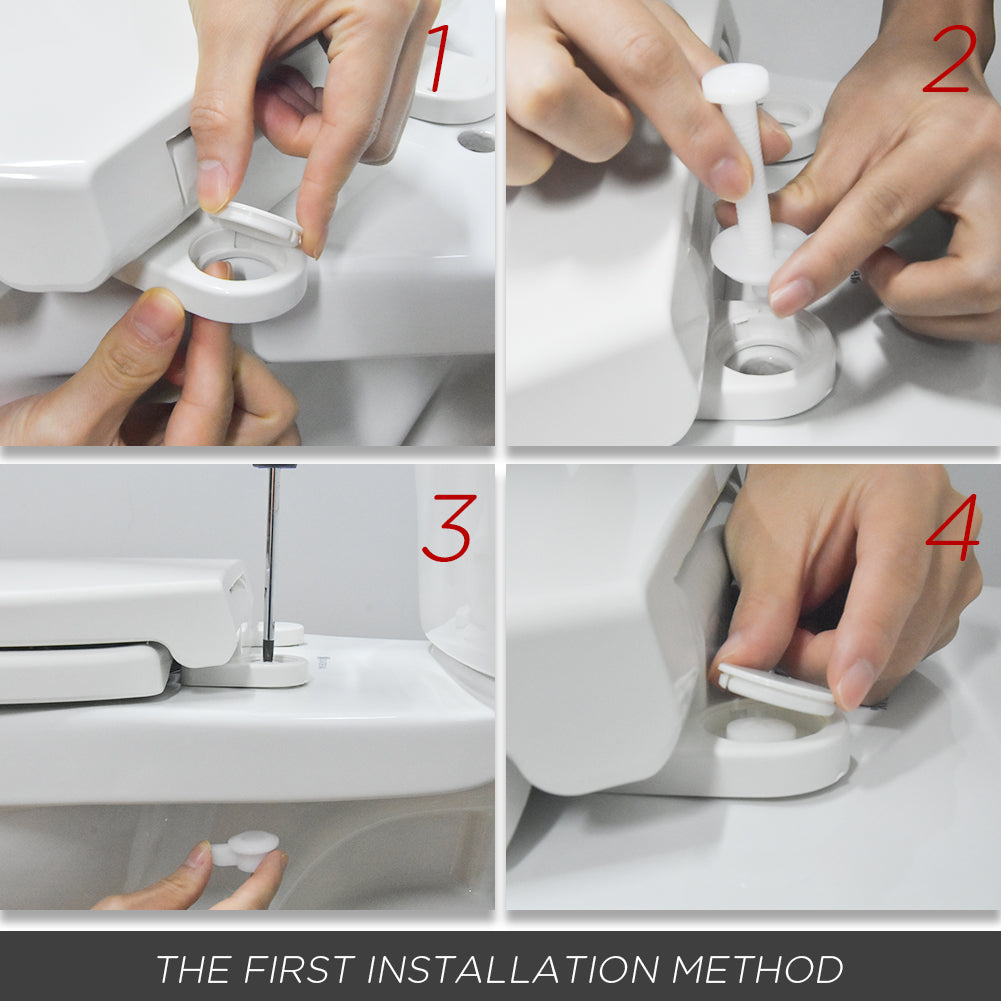 1

2

3

4

THE FIRST INSTALLATION METHOD